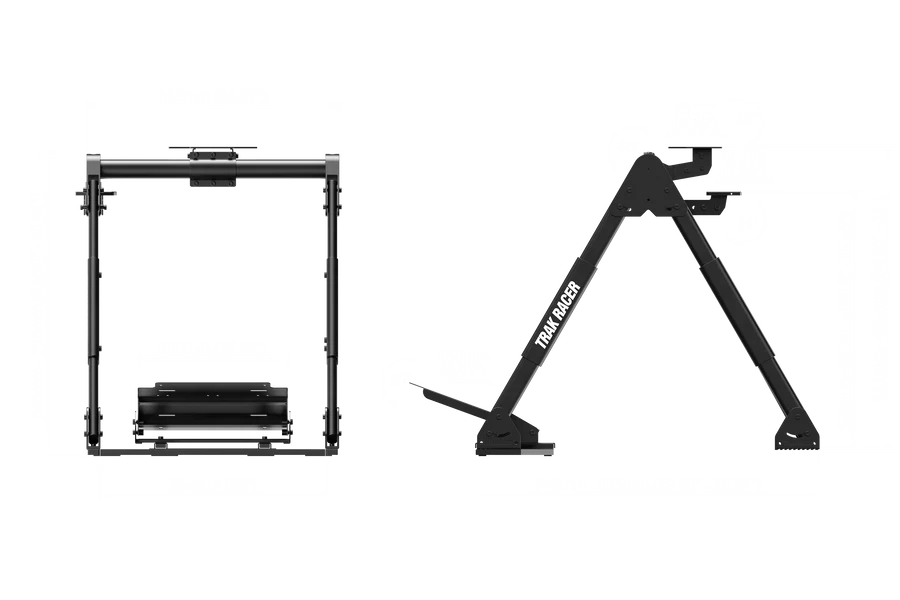 TRAK RACER