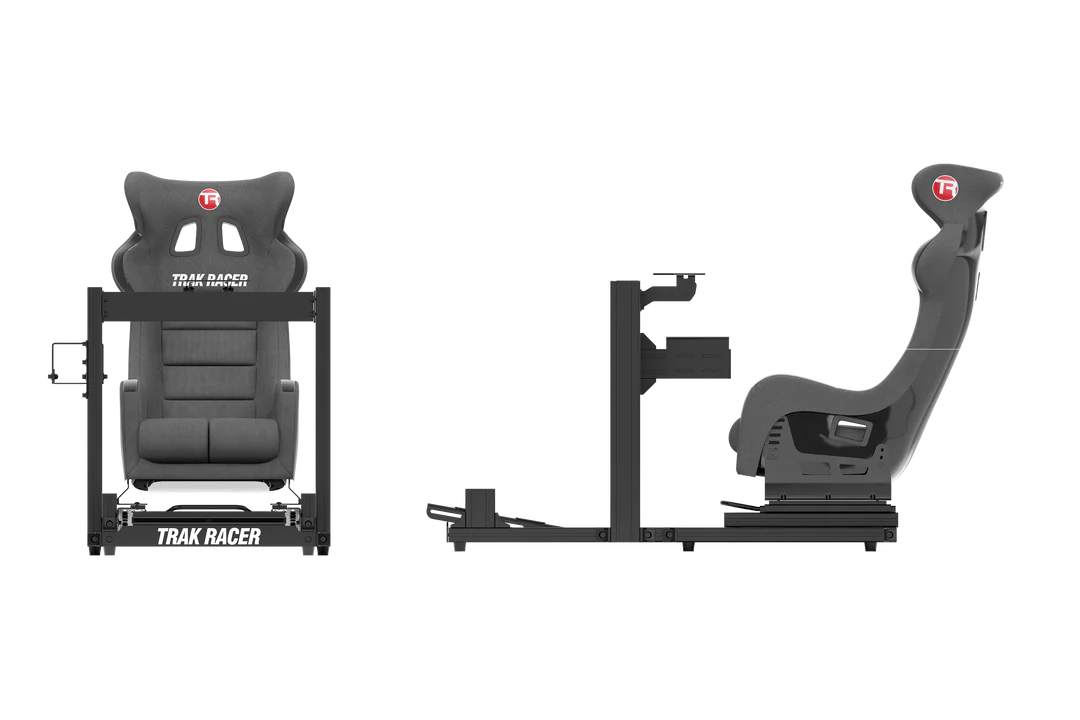 TR
TRAK RACER
TRAK RACER
TR