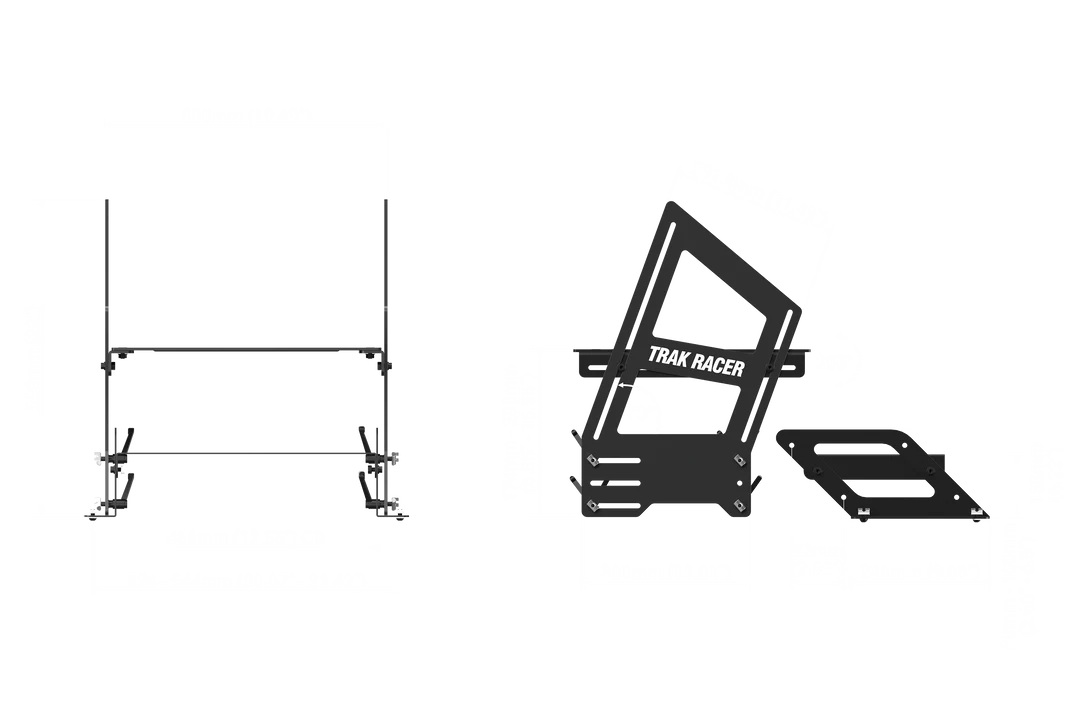 TRAK RACER