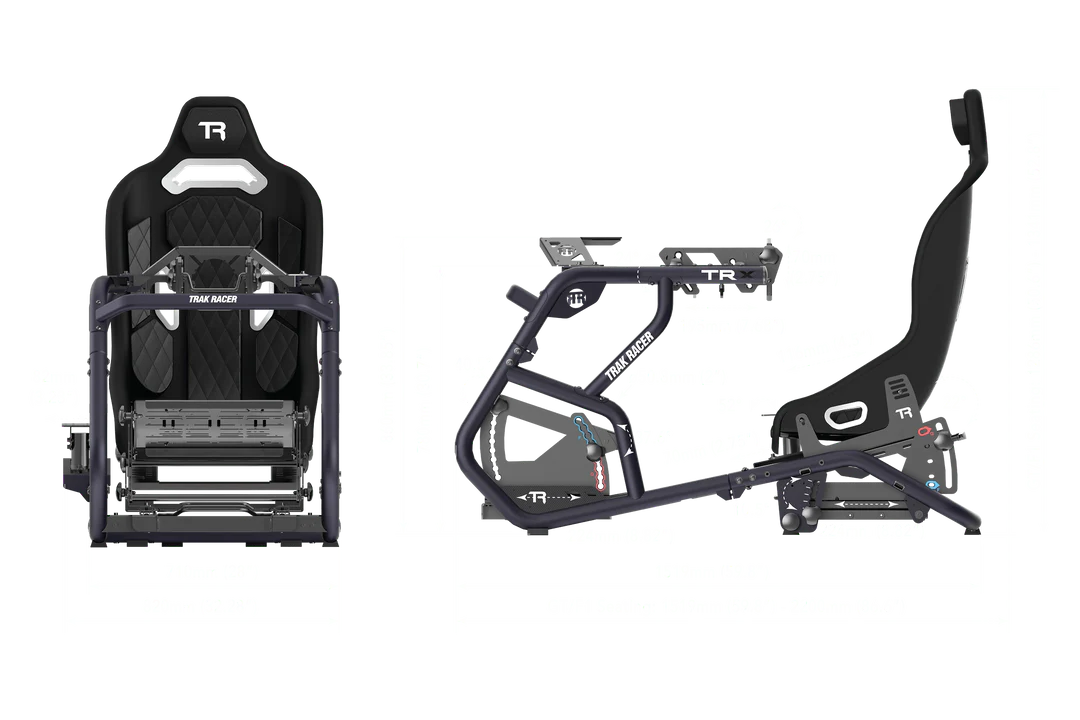 TR
TRAK RACER
TRX
TRAK RACER
TR
TR